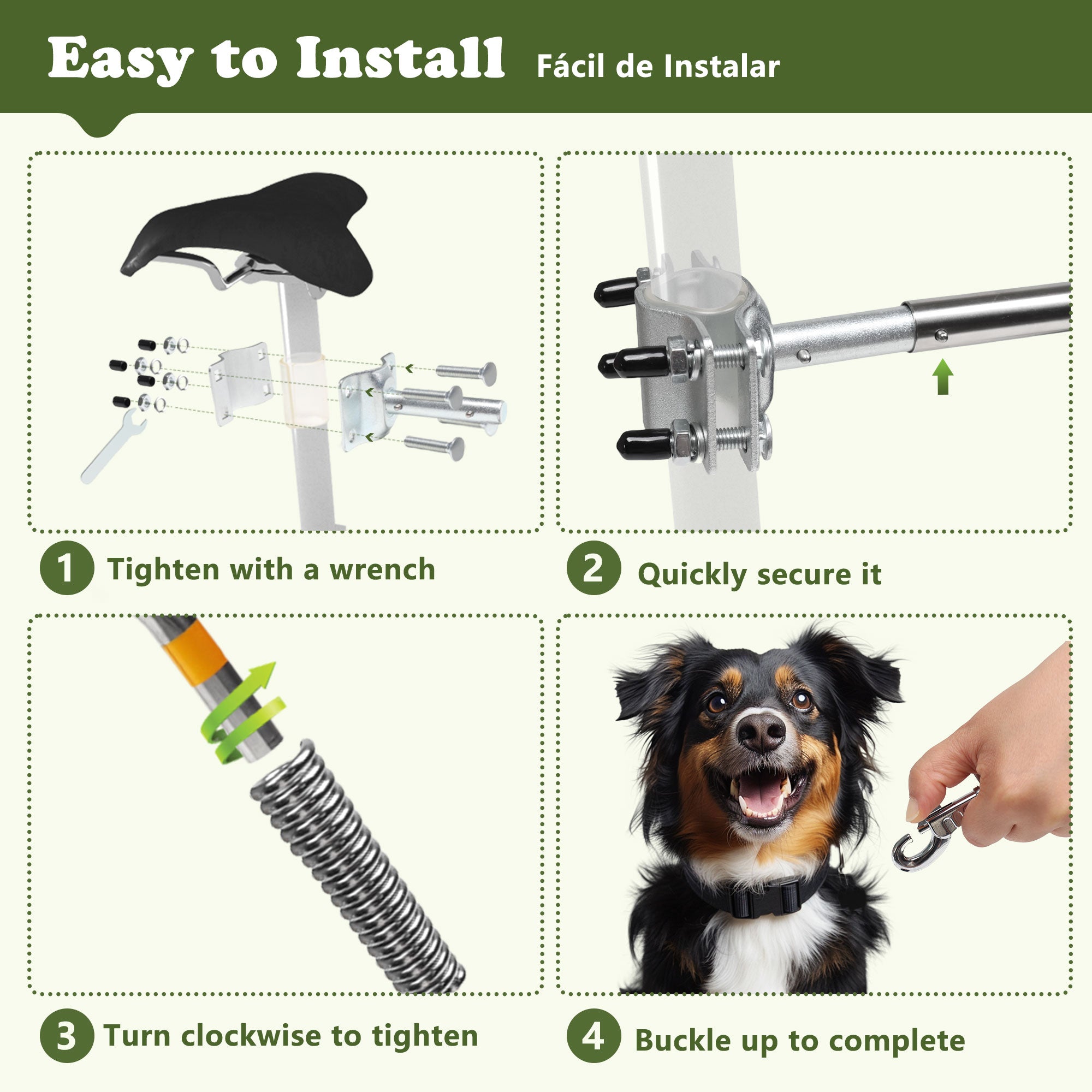 Easy to Install Fácil de Instalar

1 Tighten with a wrench

2 Quickly secure it

3 Turn clockwise to tighten

4 Buckle up to complete